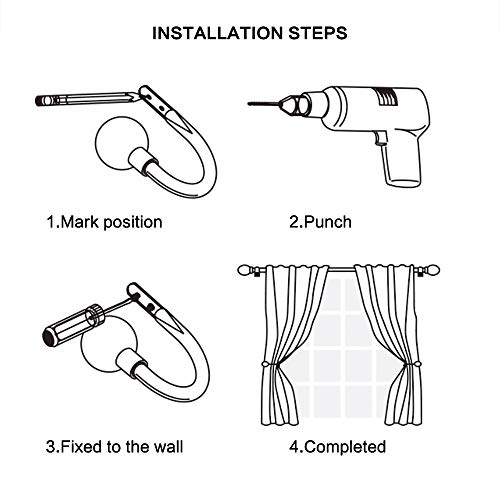 INSTALLATION STEPS

1.Mark position

2.Punch

3.Fixed to the wall

4.Completed