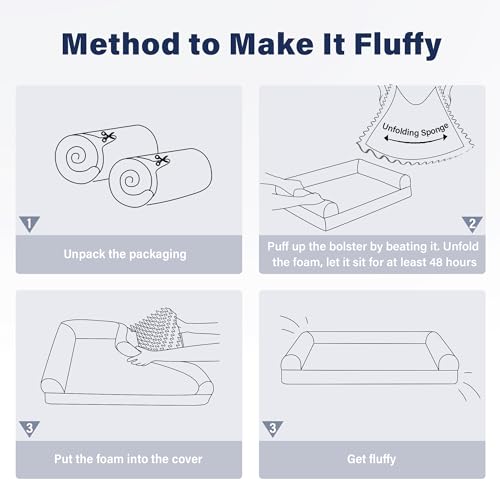 Method to Make It Fluffy

1

Unpack the packaging

Unfolding Sponge

2

Puff up the bolster by beating it. Unfold the foam, let it sit for at least 48 hours

3

Put the foam into the cover

3

Get fluffy