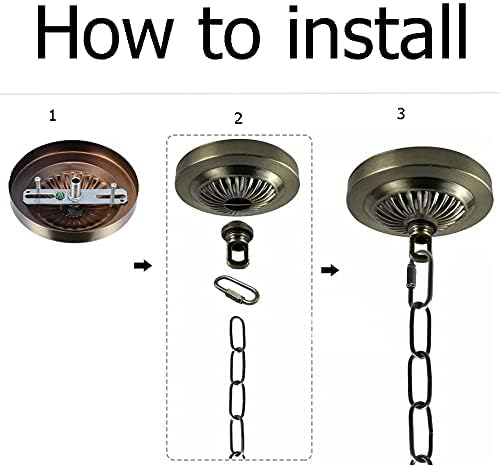 How to install

1

2

3