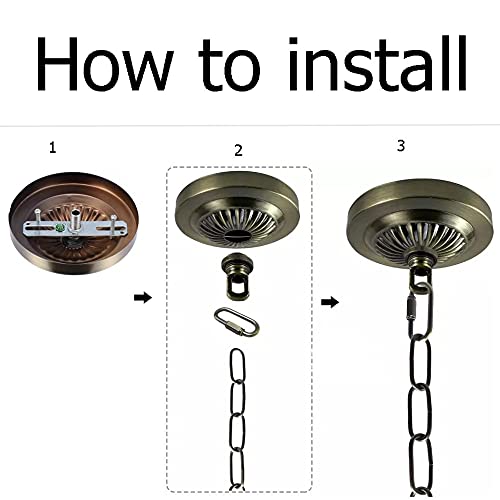 How to install

1

2

3