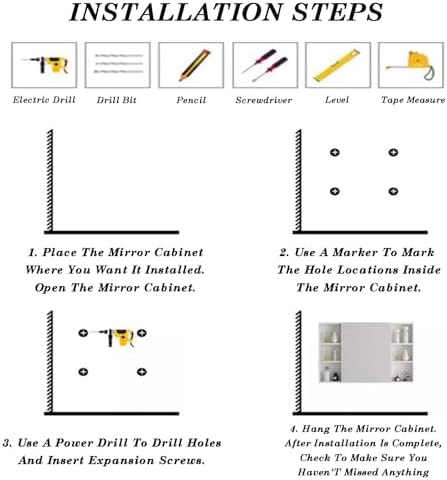 INSTALLATION STEPS

Electric Drill

Drill Bit

Pencil

Screwdriver

Level

Tape Measure

1. Place The Mirror Cabinet Where You Want It Installed. Open The Mirror Cabinet.

2. Use A Marker To Mark The Hole Locations Inside The Mirror Cabinet.

3. Use A Power Drill To Drill Holes And Insert Expansion Screws.

4. Hang The Mirror Cabinet. After Installation Is Complete, Check To Make Sure You Haven'T Missed Anything