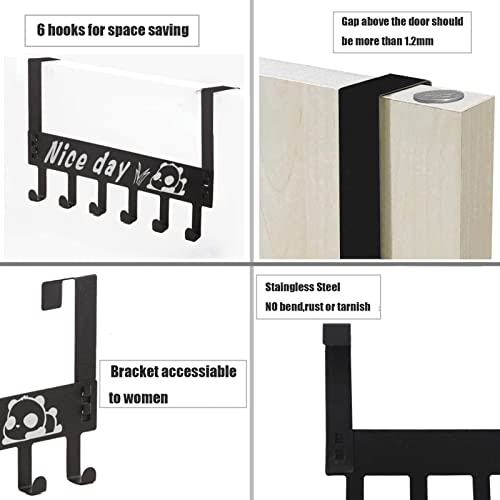 6 hooks for space saving

Nice day

Gap above the door should be more than 1.2mm

Bracket accessiable to women

Staingless Steel
NO bend,rust or tarnish