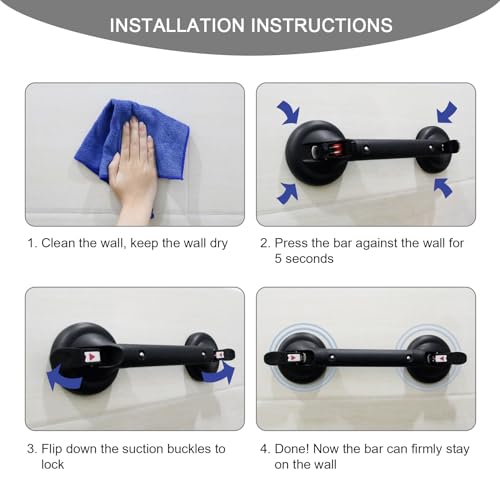 INSTALLATION INSTRUCTIONS

1. Clean the wall, keep the wall dry

2. Press the bar against the wall for 5 seconds

3. Flip down the suction buckles to lock

4. Done! Now the bar can firmly stay on the wall