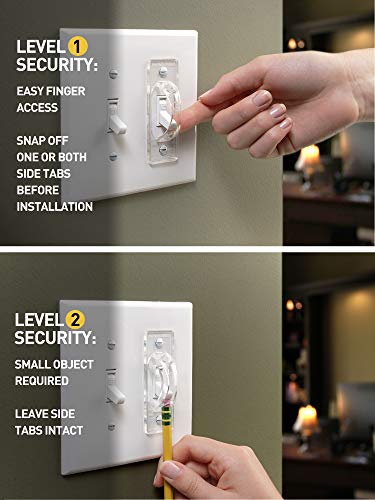 LEVEL 1 SECURITY:

EASY FINGER ACCESS

SNAP OFF ONE OR BOTH SIDE TABS BEFORE INSTALLATION

LEVEL 2 SECURITY:

SMALL OBJECT REQUIRED

LEAVE SIDE TABS INTACT