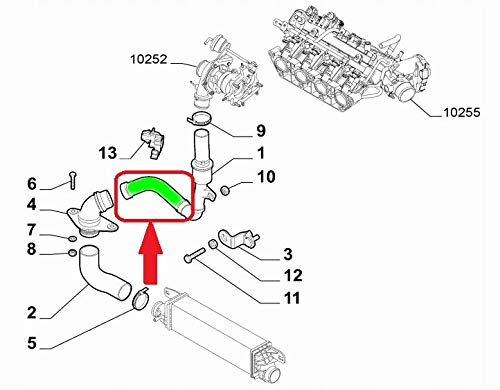 10252
10255
9
13
1
6
10
4
7
8
3
12
11
2
5