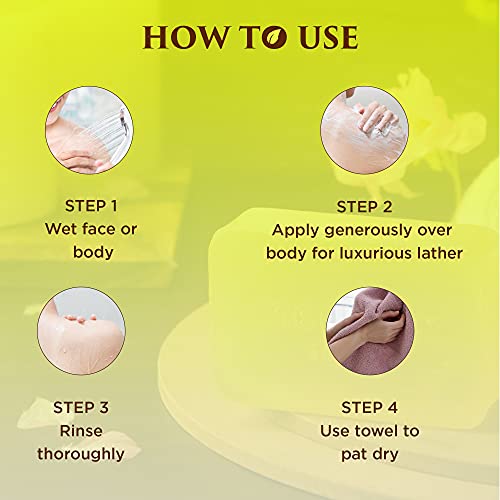 HOW TO USE

STEP 1
Wet face or body

STEP 2
Apply generously over body for luxurious lather

STEP 3
Rinse thoroughly

STEP 4
Use towel to pat dry