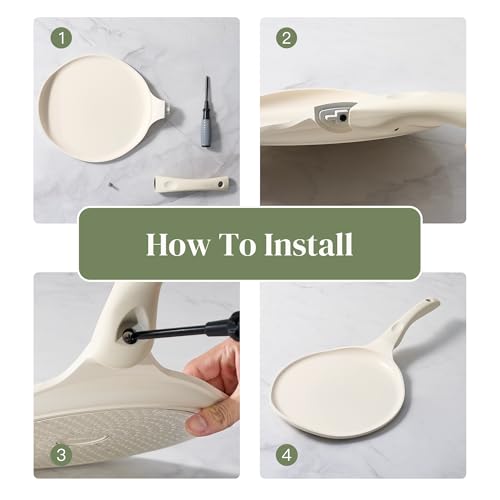 1

2

How To Install

3

4