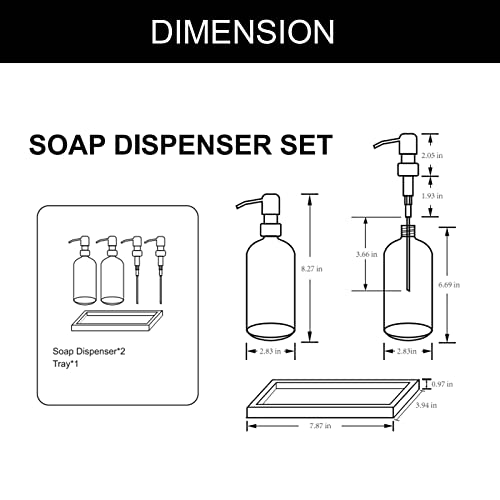 DIMENSION

SOAP DISPENSER SET

Soap Dispenser*2
Tray*1

8.27 in

2.83 in

2.05 in

1.93 in

3.66 in

6.69 in

2.83in

0.97 in

3.94 in

7.87 in