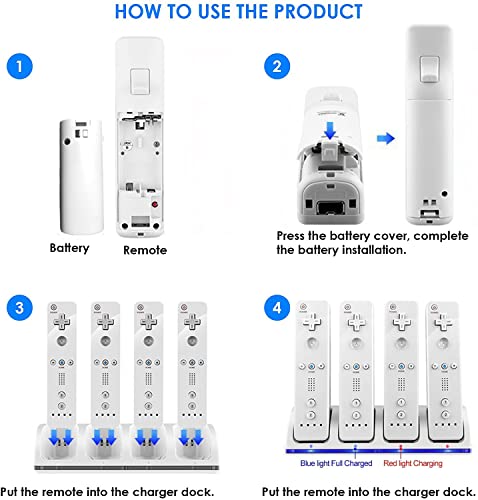 HOW TO USE THE PRODUCT

1

Battery

Remote

2

Press the battery cover, complete the battery installation.

3

Put the remote into the charger dock.

4

Blue light Full Charged

Red light Charging

Put the remote into the charger dock.