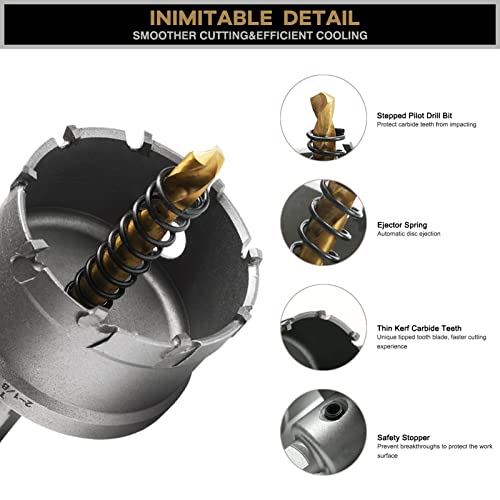 INIMITABLE DETAIL
SMOOTHER CUTTING&EFFICIENT COOLING

Stepped Pilot Drill Bit
Protect carbide teeth from impacting

Ejector Spring
Automatic disc ejection

Thin Kerf Carbide Teeth
Unique tipped tooth blade, faster cutting experience

Safety Stopper
Prevent breakthroughs to protect the work surface

2-1/8