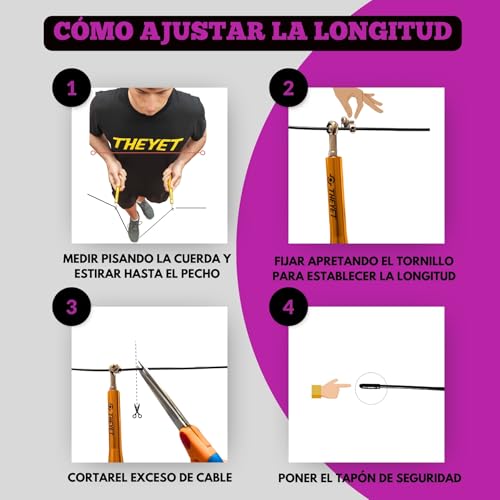 CÓMO AJUSTAR LA LONGITUD

1

THEYET

MEDIR PISANDO LA CUERDA Y ESTIRAR HASTA EL PECHO

2

THEYET

FIJAR APRETANDO EL TORNILLO PARA ESTABLECER LA LONGITUD

3

THEYET

CORTAREL EXCESO DE CABLE

4

PONER EL TAPÓN DE SEGURIDAD