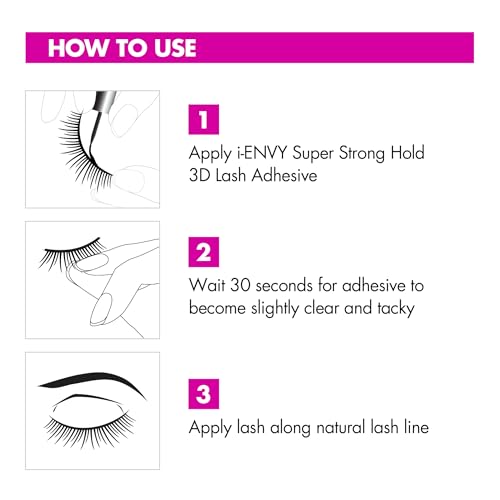 HOW TO USE

1
Apply i-ENVY Super Strong Hold 3D Lash Adhesive

2
Wait 30 seconds for adhesive to become slightly clear and tacky

3
Apply lash along natural lash line