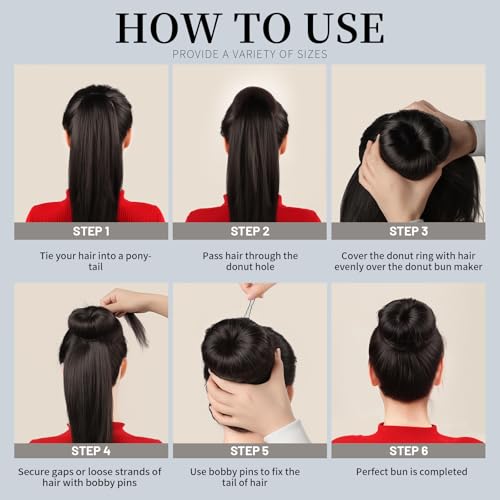 HOW TO USE

PROVIDE A VARIETY OF SIZES

STEP 1

Tie your hair into a ponytail

STEP 2

Pass hair through the donut hole

STEP 3

Cover the donut ring with hair evenly over the donut bun maker

STEP 4

Secure gaps or loose strands of hair with bobby pins

STEP 5

Use bobby pins to fix the tail of hair

STEP 6

Perfect bun is completed