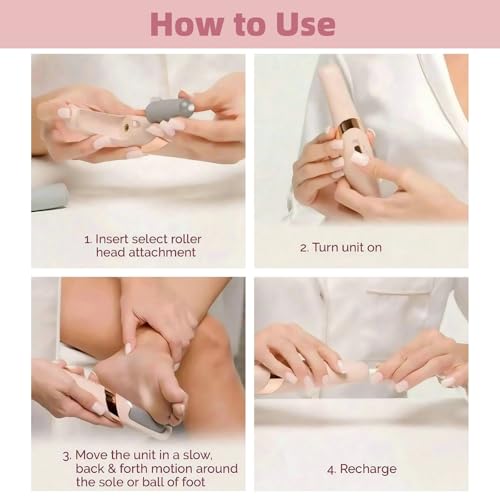 How to Use

1. Insert select roller head attachment

2. Turn unit on

3. Move the unit in a slow, back & forth motion around the sole or ball of foot

4. Recharge