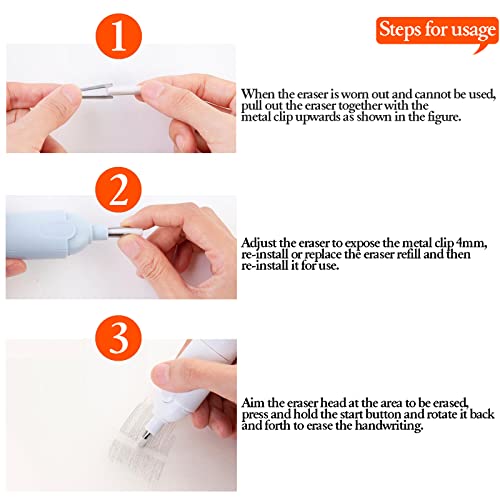 Steps for usage

1

When the eraser is worn out and cannot be used, pull out the eraser together with the metal clip upwards as shown in the figure.

2

Adjust the eraser to expose the metal clip 4mm, re-install or replace the eraser refill and then re-install it for use.

3

Aim the eraser head at the area to be erased, press and hold the start button and rotate it back and forth to erase the handwriting.