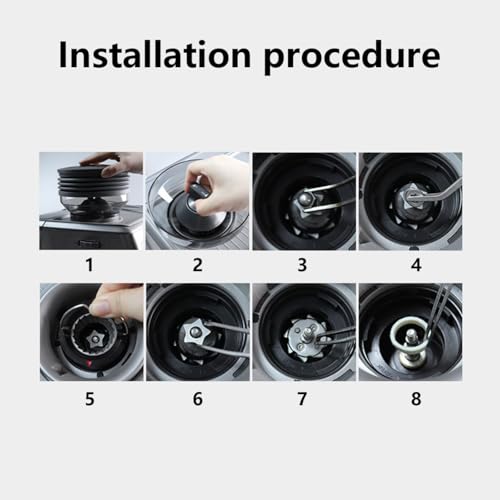 Installation procedure

1

2

3

4

5

6

7

8