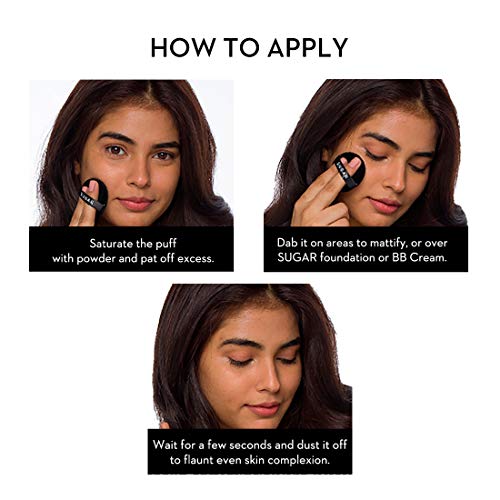 HOW TO APPLY

SUGAR

Saturate the puff with powder and pat off excess.

SUGAR

Dab it on areas to mattify, or over SUGAR foundation or BB Cream.

Wait for a few seconds and dust it off to flaunt even skin complexion.