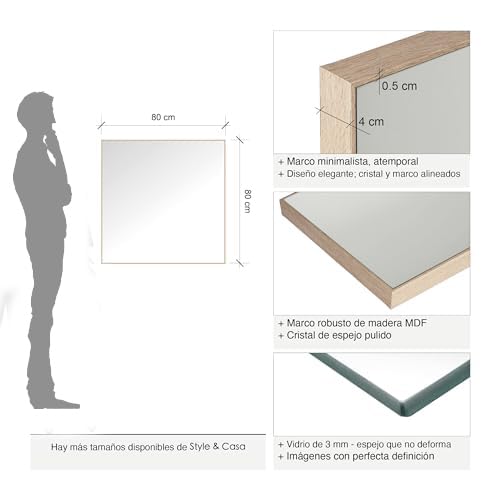 80 cm

80 cm

Hay más tamaños disponibles de Style & Casa

0.5 cm

4 cm

+ Marco minimalista, atemporal
+ Diseño elegante; cristal y marco alineados

+ Marco robusto de madera MDF
+ Cristal de espejo pulido

+ Vidrio de 3 mm - espejo que no deforma
+ Imágenes con perfecta definición