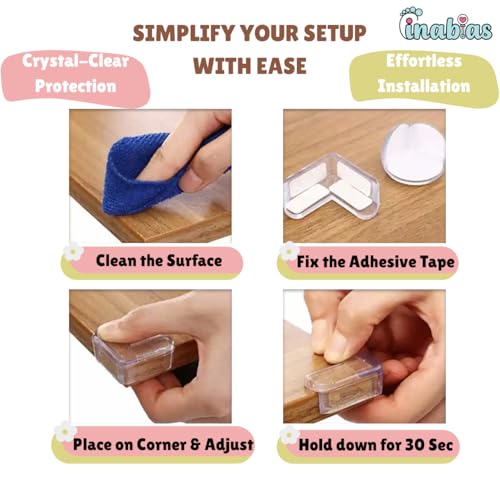 SIMPLIFY YOUR SETUP WITH EASE

inabias

Crystal-Clear Protection

Effortless Installation

Clean the Surface

Fix the Adhesive Tape

Place on Corner & Adjust

Hold down for 30 Sec