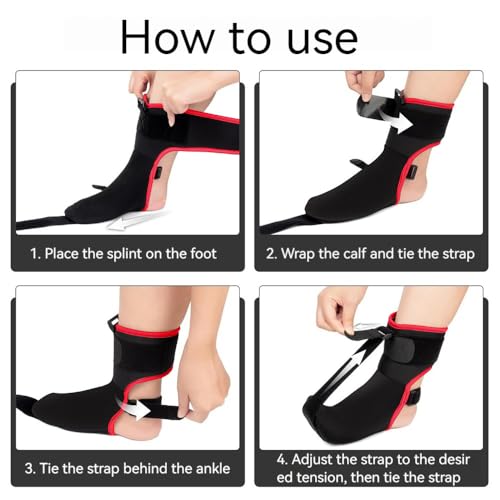 How to use

1. Place the splint on the foot

2. Wrap the calf and tie the strap

3. Tie the strap behind the ankle

4. Adjust the strap to the desir ed tension, then tie the strap