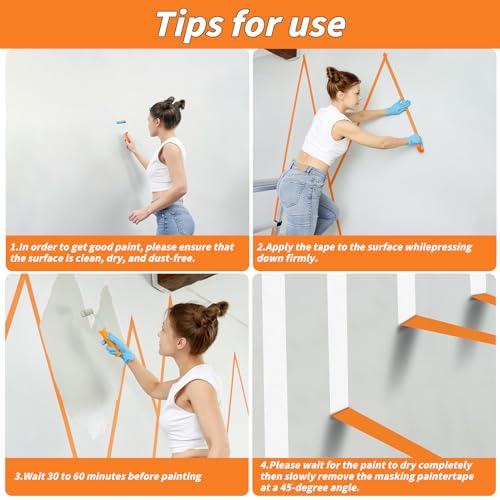 Tips for use

1.In order to get good paint, please ensure that the surface is clean, dry, and dust-free.

2.Apply the tape to the surface whilepressing down firmly.

3.Wait 30 to 60 minutes before painting

4.Please wait for the paint to dry completely then slowly remove the masking paintertape at a 45-degree angle.