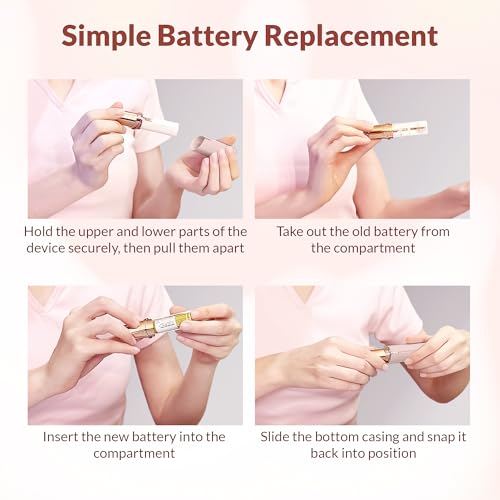 Simple Battery Replacement

Hold the upper and lower parts of the device securely, then pull them apart

Take out the old battery from the compartment

Insert the new battery into the compartment

Slide the bottom casing and snap it back into position