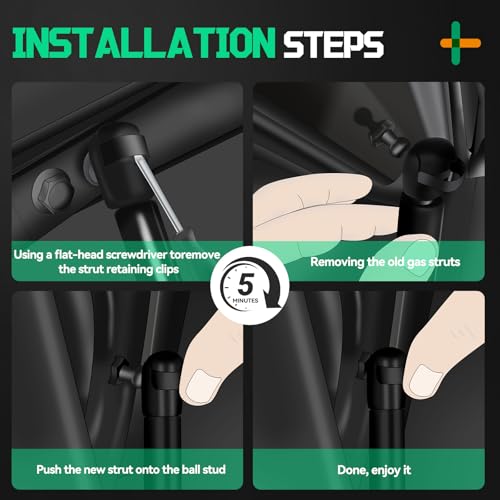 INSTALLATION STEPS

Using a flat-head screwdriver toremove the strut retaining clips

Removing the old gas struts

5 MINUTES

Push the new strut onto the ball stud

Done, enjoy it