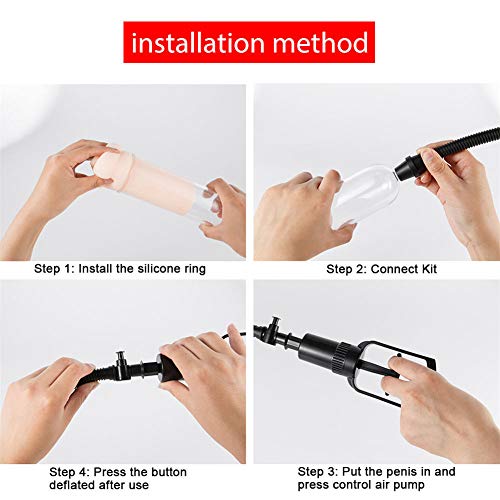 installation method

Step 1: Install the silicone ring

Step 2: Connect Kit

Step 4: Press the button deflated after use

Step 3: Put the penis in and press control air pump