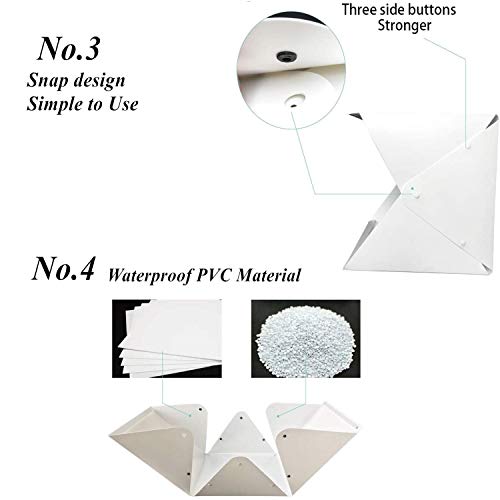 Three side buttons
Stronger

No.3
Snap design
Simple to Use

No.4 Waterproof PVC Material