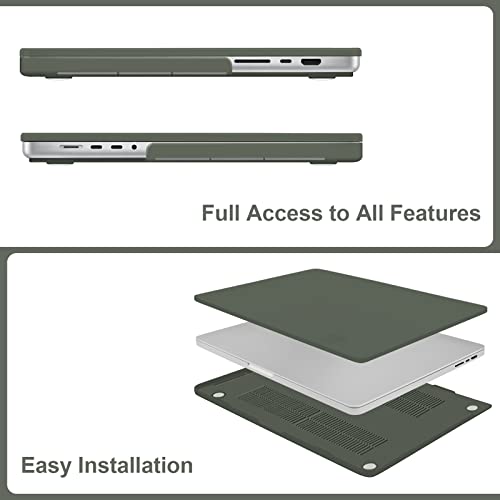 Full Access to All Features

Easy Installation