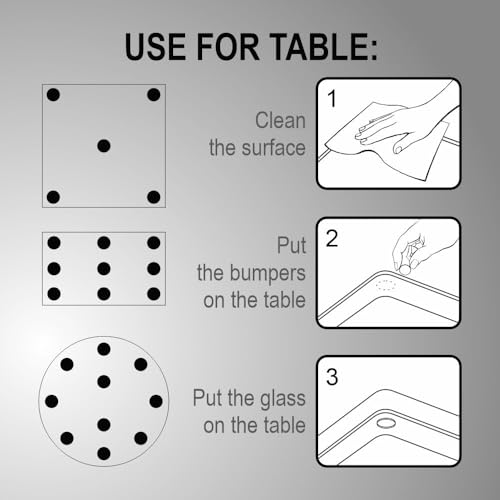 USE FOR TABLE:

Clean the surface

1

Put the bumpers on the table

2

Put the glass on the table

3