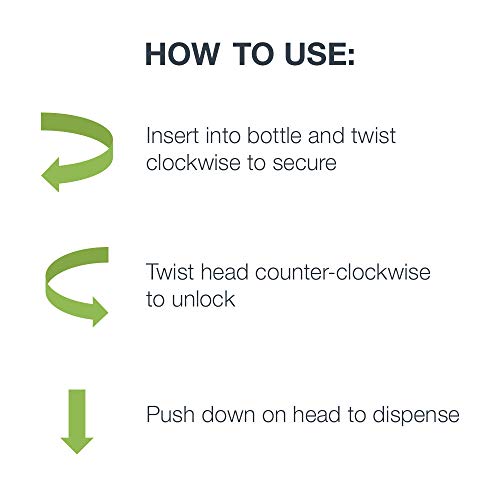 HOW TO USE:

Insert into bottle and twist clockwise to secure

Twist head counter-clockwise to unlock

Push down on head to dispense