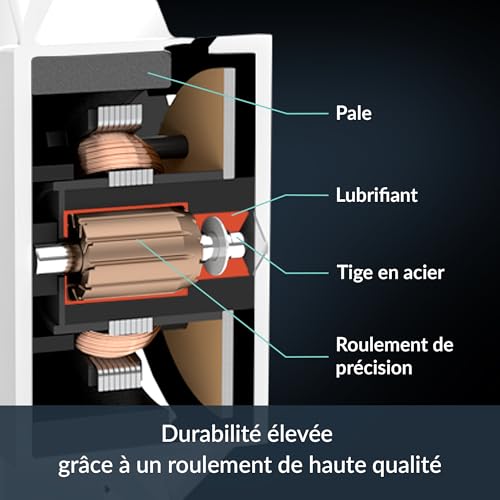 Pale

Lubrifiant

Tige en acier

Roulement de précision

Durabilité élevée
grâce à un roulement de haute qualité