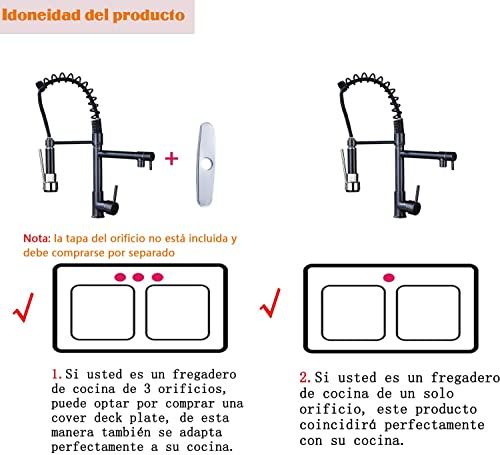 Idoneidad del producto

+

Nota: la tapa del orificio no está incluida y debe comprarse por separado

1. Si usted es un fregadero de cocina de 3 orificios, puede optar por comprar una cover deck plate, de esta manera también se adapta perfectamente a su cocina.

2. Si usted es un fregadero de cocina de un solo orificio, este producto coincidirá perfectamente con su cocina.