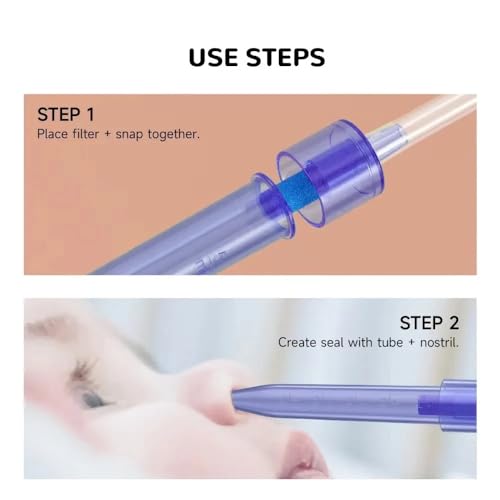 USE STEPS

STEP 1
Place filter + snap together.

STEP 2
Create seal with tube + nostril.