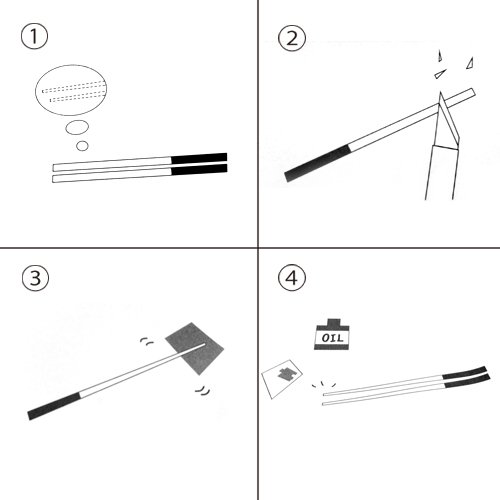 ①

②

③

④

OIL