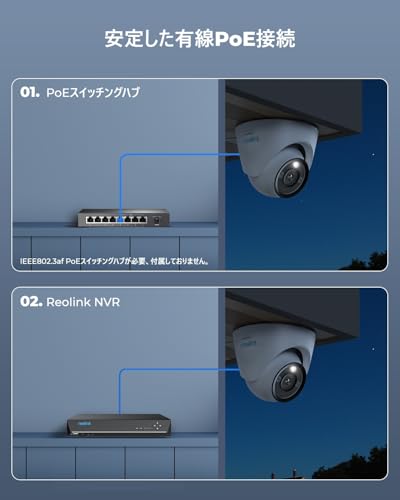 安定した有線PoE接続

01. PoEスイッチングハブ

IEEE802.3af PoEスイッチングハブが必要、付属しておりません。

02. Reolink NVR