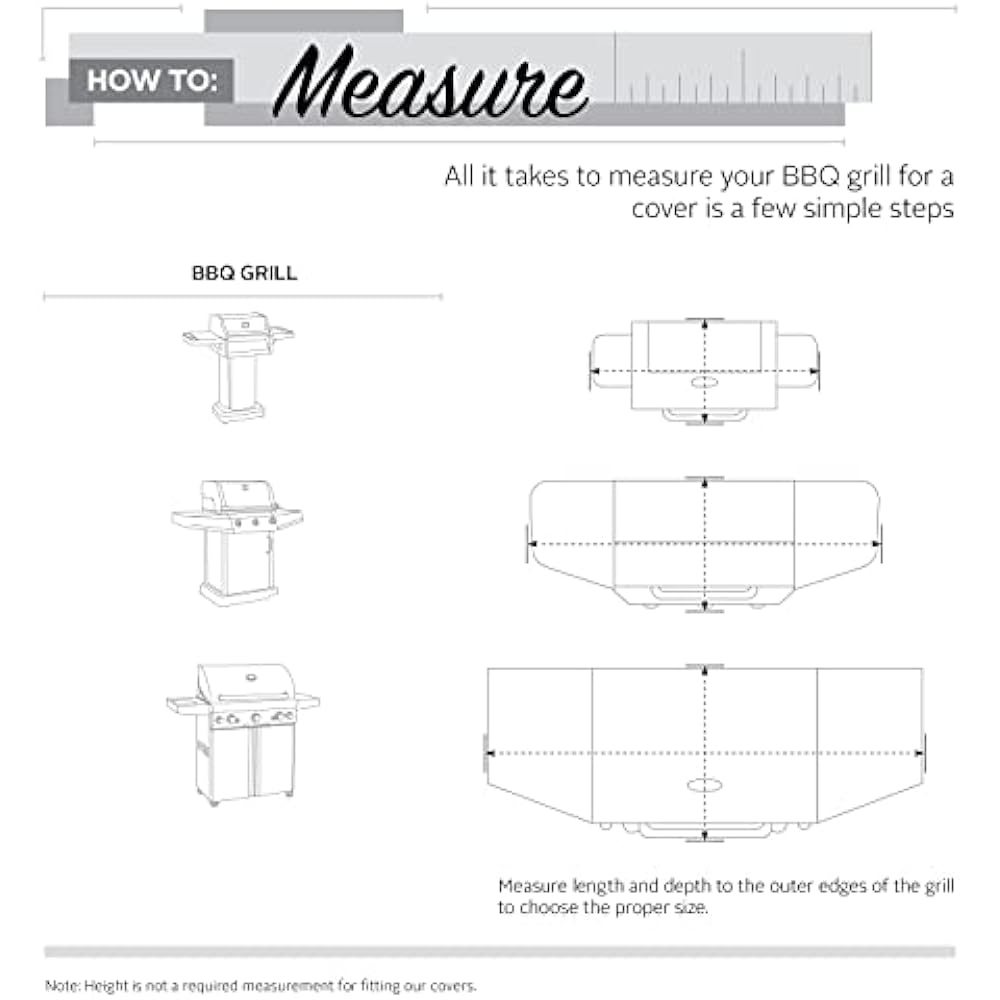 HOW TO: Measure

All it takes to measure your BBQ grill for a cover is a few simple steps

BBQ GRILL

Measure length and depth to the outer edges of the grill to choose the proper size.

Note: Height is not a required measurement for fitting our covers.