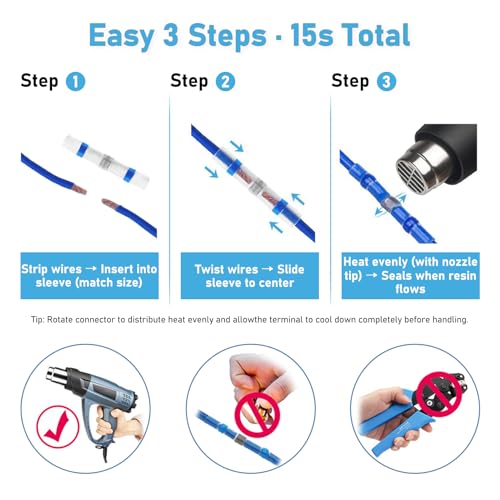 Easy 3 Steps · 15s Total

Step 1

Step 2

Step 3

Strip wires → Insert into sleeve (match size)

Twist wires → Slide sleeve to center

Heat evenly (with nozzle tip) → Seals when resin flows

Tip: Rotate connector to distribute heat evenly and allowthe terminal to cool down completely before handling.