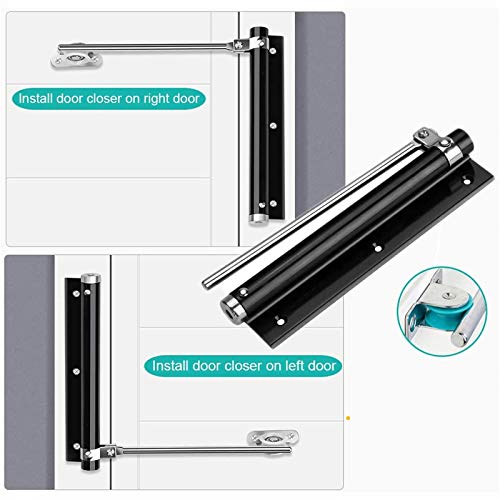 Install door closer on right door

Install door closer on left door