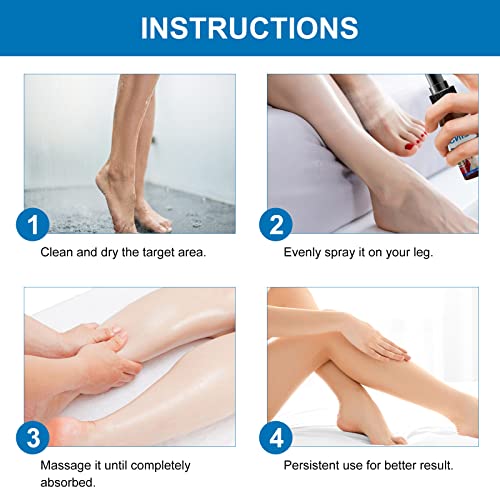 INSTRUCTIONS

1

Clean and dry the target area.

2

Evenly spray it on your leg.

3

Massage it until completely absorbed.

4

Persistent use for better result.