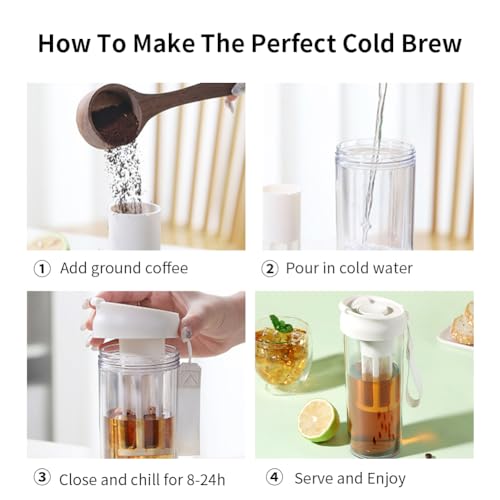 How To Make The Perfect Cold Brew

① Add ground coffee

② Pour in cold water

③ Close and chill for 8-24h

④ Serve and Enjoy