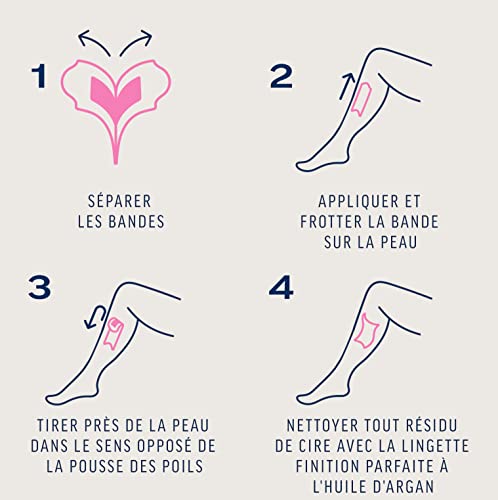 1

SÉPARER LES BANDES

2

APPLIQUER ET FROTTER LA BANDE SUR LA PEAU

3

TIRER PRÈS DE LA PEAU DANS LE SENS OPPOSÉ DE LA POUSSE DES POILS

4

NETTOYER TOUT RÉSIDU DE CIRE AVEC LA LINGETTE FINITION PARFAITE À L'HUILE D'ARGAN