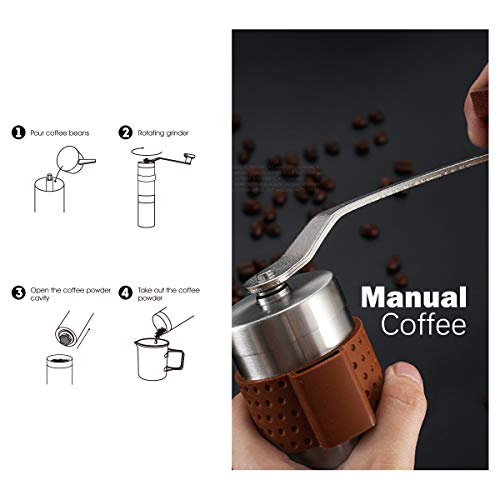 1 Pour coffee beans

2 Rotating grinder

3 Open the coffee powder cavity

4 Take out the coffee powder

Manual
Coffee