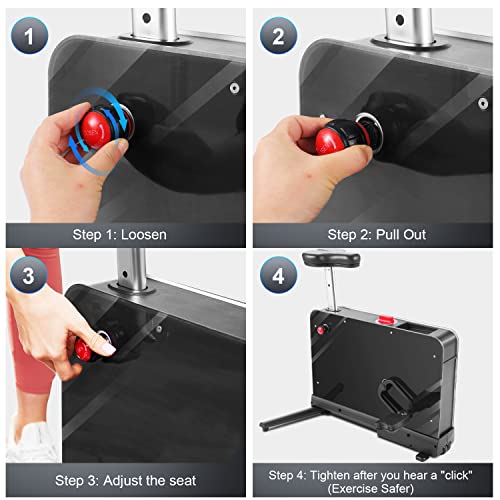 1

Step 1: Loosen

2

Step 2: Pull Out

3

Step 3: Adjust the seat

4

Step 4: Tighten after you hear a "click" (Exercise Safer)