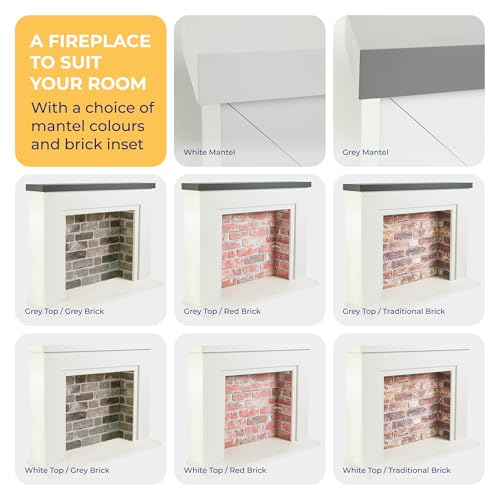 A FIREPLACE TO SUIT YOUR ROOM

With a choice of mantel colours and brick inset

White Mantel

Grey Mantel

Grey Top / Grey Brick

Grey Top / Red Brick

Grey Top / Traditional Brick

White Top / Grey Brick

White Top / Red Brick

White Top / Traditional Brick