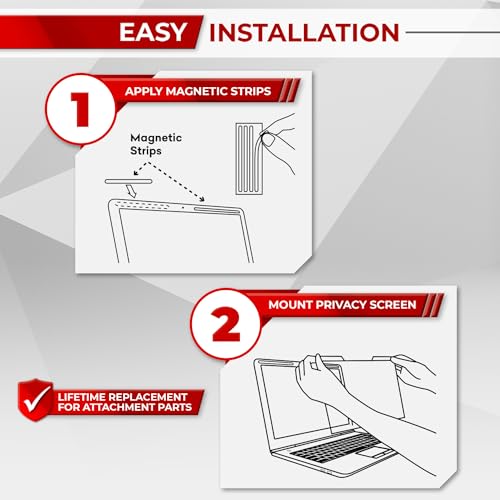 EASY INSTALLATION

1

APPLY MAGNETIC STRIPS

Magnetic Strips

2

MOUNT PRIVACY SCREEN

LIFETIME REPLACEMENT FOR ATTACHMENT PARTS