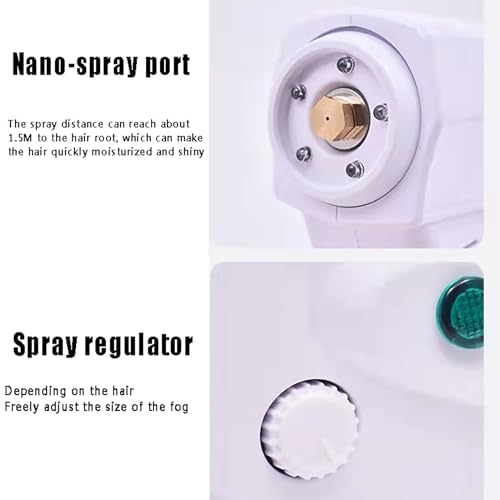 Nano-spray port

The spray distance can reach about 1.5M to the hair root, which can make the hair quickly moisturized and shiny

Spray regulator

Depending on the hair
Freely adjust the size of the fog