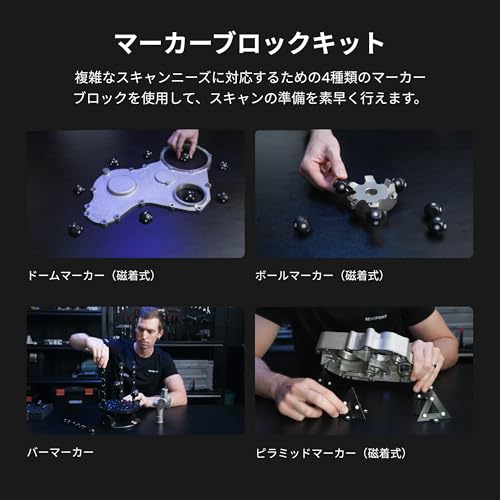 マーカーブロックキット

複雑なスキャンニーズに対応するための4種類のマーカーブロックを使用して、スキャンの準備を素早く行えます。

ドームマーカー（磁着式）

ボールマーカー（磁着式）

バーマーカー

ピラミッドマーカー（磁着式）