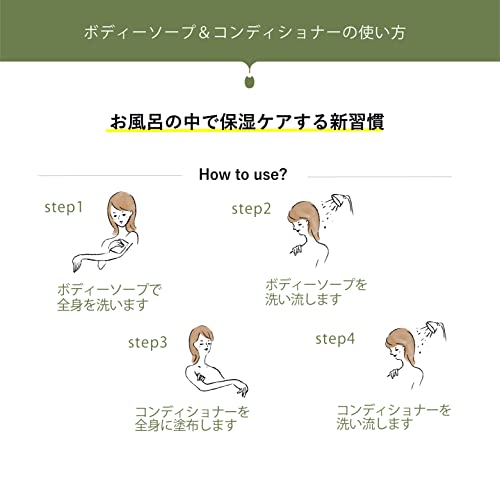 ボディーソープ＆コンディショナーの使い方

お風呂の中で保湿ケアする新習慣

How to use?

step1

ボディーソープで全身を洗います

step2

ボディーソープを洗い流します

step3

コンディショナーを全身に塗布します

step4

コンディショナーを洗い流します